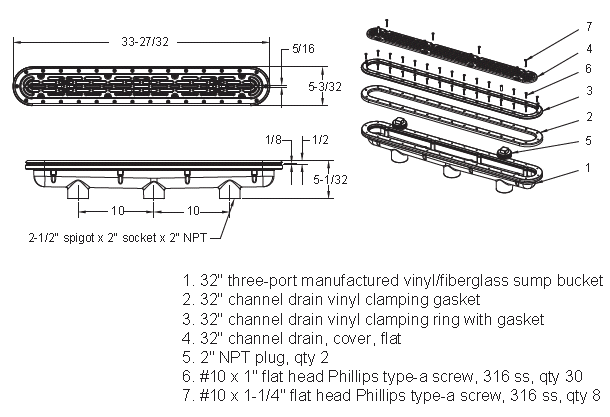 33-27/32

5/16

5-3/32

1/8

1/2

5-1/32

10

10

2-1/2" spigot x 2" socket x 2" NPT

7

4

6

3

2

5

1

1. 32" three-port manufactured vinyl/fiberglass sump bucket
2. 32" channel drain vinyl clamping gasket
3. 32" channel drain vinyl clamping ring with gasket
4. 32" channel drain, cover, flat
5. 2" NPT plug, qty 2
6. #10 x 1" flat head Phillips type-a screw, 316 ss, qty 30
7. #10 x 1-1/4" flat head Phillips type-a screw, 316 ss, qty 8