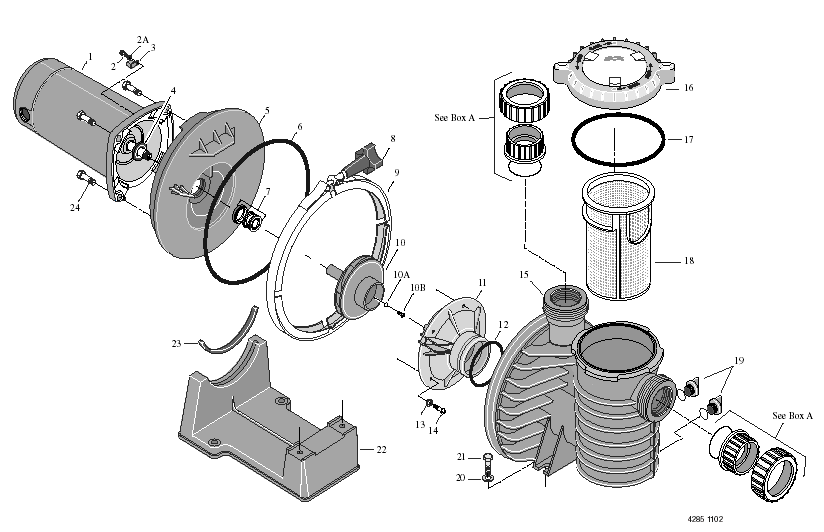 1
2A
2
3
4
5
6
7
8
9
10
10A
10B
11
12
13
14
15
16
17
18
19
20
21
22
23
24
See Box A
See Box A
4285 1102