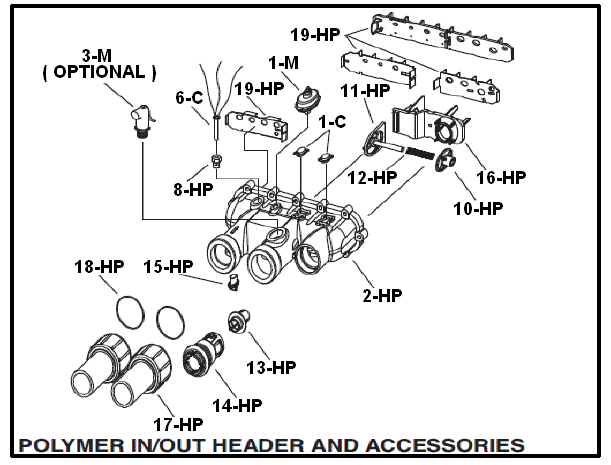 19-HP

3-M
( OPTIONAL )

1-M

6-C

19-HP

11-HP

1-C

8-HP

12-HP

16-HP

10-HP

18-HP

15-HP

2-HP

13-HP

14-HP

17-HP

POLYMER IN/OUT HEADER AND ACCESSORIES